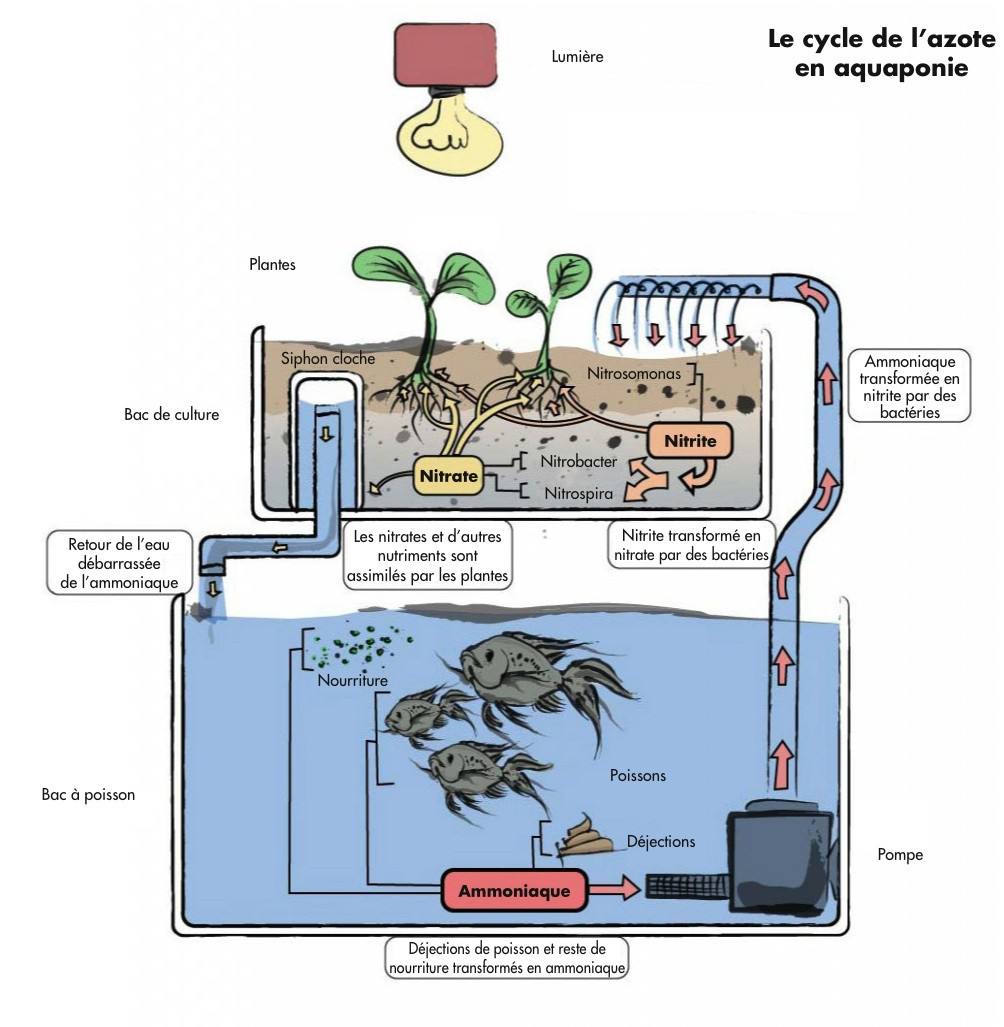 Le cycle de l'azote en aquaponie

Lumière

Plantes

Siphon cloche

Bac de culture

Nitrosomonas

Nitrite

Nitrate

Nitrobacter

Nitrospira

Ammoniaque transformée en nitrite par des bactéries

Retour de l'eau débarrassée de l'ammoniaque

Les nitrates et d'autres nutriments sont assimilés par les plantes

Nitrite transformé en nitrate par des bactéries

Nourriture

Poissons

Bac à poisson

Déjections

Pompe

Ammoniaque

Déjections de poisson et reste de nourriture transformés en ammoniaque